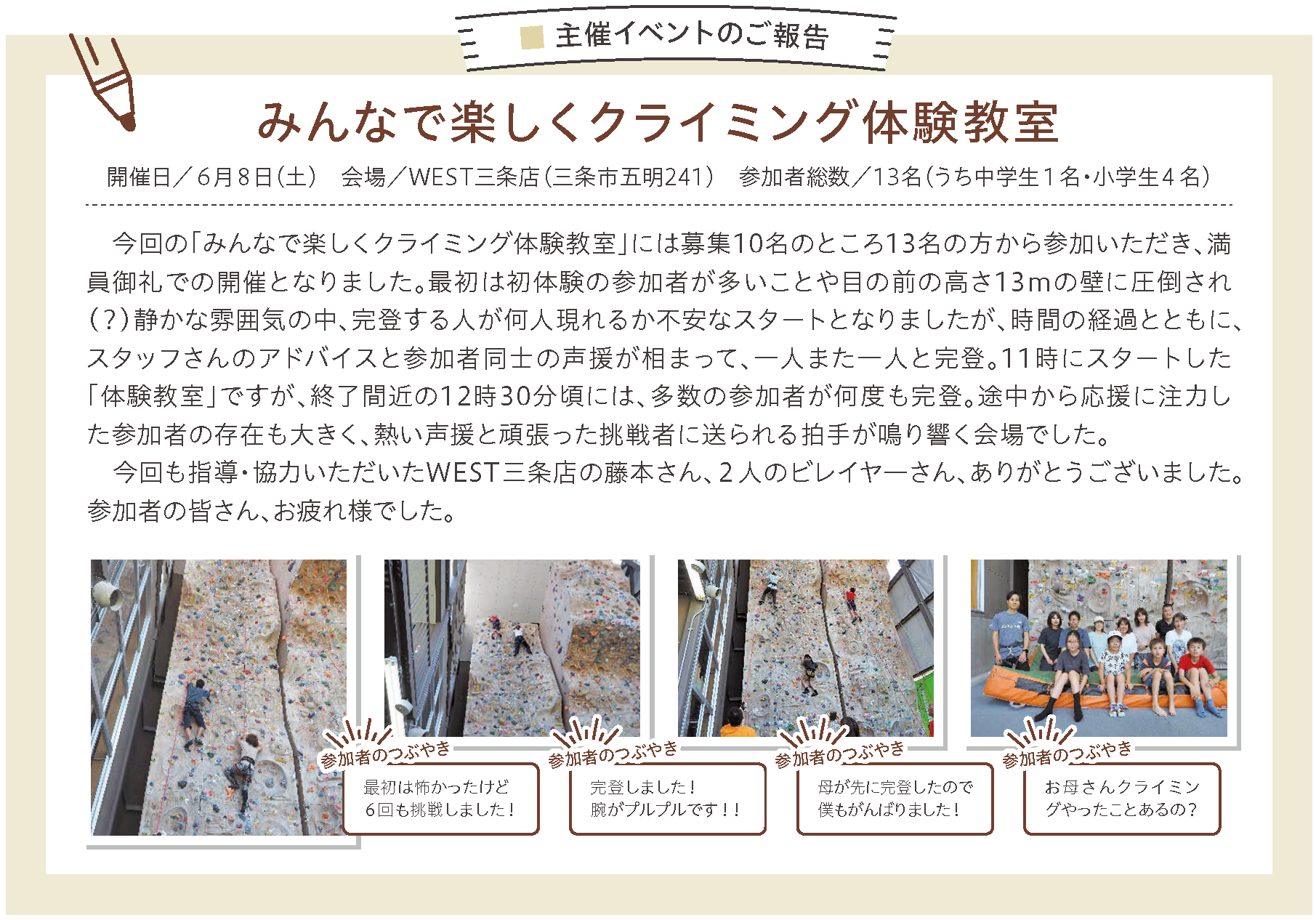 主催イベントのご報告

みんなで楽しくクライミング体験教室

開催日／6月8日（土）　会場／WEST三条店（三条市五明241）　参加者総数／13名（うち中学生1名・小学生4名）

今回の「みんなで楽しくクライミング体験教室」には募集10名のところ13名の方から参加いただき、満員御礼での開催となりました。最初は初体験の参加者が多いことや目の前の高さ13mの壁に圧倒され（?）静かな雰囲気の中、完登する人が何人現れるか不安なスタートとなりましたが、時間の経過とともに、スタッフさんのアドバイスと参加者同士の声援が相まって、一人また一人と完登。11時にスタートした「体験教室」ですが、終了間近の12時30分頃には、多数の参加者が何度も完登。途中から応援に注力した参加者の存在も大きく、熱い声援と頑張った挑戦者に送られる拍手が鳴り響く会場でした。

今回も指導・協力いただいたWEST三条店の藤本さん、2人のビレイヤーさん、ありがとうございました。参加者の皆さん、お疲れ様でした。

参加者のつぶやき
最初は怖かったけど6回も挑戦しました！

参加者のつぶやき
完登しました！腕がプルプルです！！

参加者のつぶやき
母が先に完登したので僕もがんばりました！

参加者のつぶやき
お母さんクライミングやったことあるの？